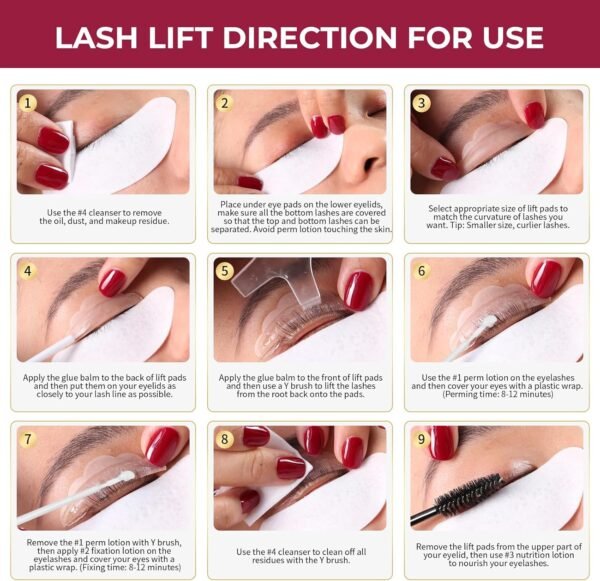 LASH LIFT DIRECTION FOR USE

1
Use the #4 cleanser to remove the oil, dust, and makeup residue.

2
Place under eye pads on the lower eyelids, make sure all the bottom lashes are covered so that the top and bottom lashes can be separated. Avoid perm lotion touching the skin.

3
Select appropriate size of lift pads to match the curvature of lashes you want. Tip: Smaller size, curlier lashes.

4
Apply the glue balm to the back of lift pads and then put them on your eyelids as closely to your lash line as possible.

5
Apply the glue balm to the front of lift pads and then use a Y brush to lift the lashes from the root back onto the pads.

6
Use the #1 perm lotion on the eyelashes and then cover your eyes with a plastic wrap. (Perming time: 8-12 minutes)

7
Remove the #1 perm lotion with Y brush, then apply #2 fixation lotion on the eyelashes and cover your eyes with a plastic wrap. (Fixing time: 8-12 minutes)

8
Use the #4 cleanser to clean off all residues with the Y brush.

9
Remove the lift pads from the upper part of your eyelid, then use #3 nutrition lotion to nourish your eyelashes.