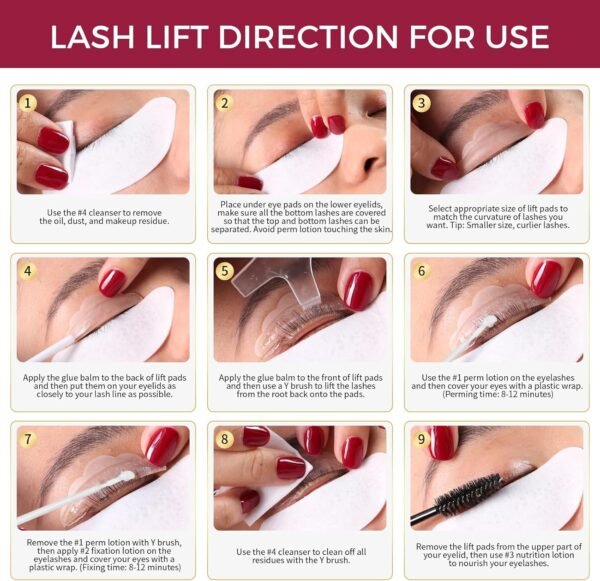 LASH LIFT DIRECTION FOR USE

1
Use the #4 cleanser to remove the oil, dust, and makeup residue.

2
Place under eye pads on the lower eyelids, make sure all the bottom lashes are covered so that the top and bottom lashes can be separated. Avoid perm lotion touching the skin.

3
Select appropriate size of lift pads to match the curvature of lashes you want. Tip: Smaller size, curlier lashes.

4
Apply the glue balm to the back of lift pads and then put them on your eyelids as closely to your lash line as possible.

5
Apply the glue balm to the front of lift pads and then use a Y brush to lift the lashes from the root back onto the pads.

6
Use the #1 perm lotion on the eyelashes and then cover your eyes with a plastic wrap. (Perming time: 8-12 minutes)

7
Remove the #1 perm lotion with Y brush, then apply #2 fixation lotion on the eyelashes and cover your eyes with a plastic wrap. (Fixing time: 8-12 minutes)

8
Use the #4 cleanser to clean off all residues with the Y brush.

9
Remove the lift pads from the upper part of your eyelid, then use #3 nutrition lotion to nourish your eyelashes.