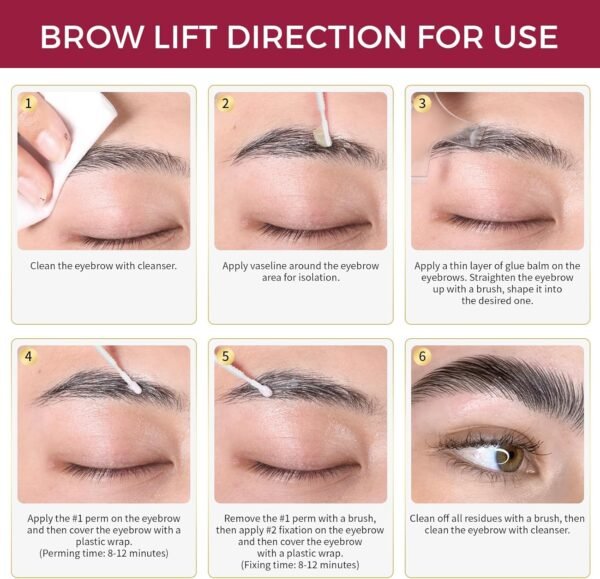 BROW LIFT DIRECTION FOR USE

1

Clean the eyebrow with cleanser.

2

Apply vaseline around the eyebrow area for isolation.

3

Apply a thin layer of glue balm on the eyebrows. Straighten the eyebrow up with a brush, shape it into the desired one.

4

Apply the #1 perm on the eyebrow and then cover the eyebrow with a plastic wrap. (Perming time: 8-12 minutes)

5

Remove the #1 perm with a brush, then apply #2 fixation on the eyebrow and then cover the eyebrow with a plastic wrap. (Fixing time: 8-12 minutes)

6

Clean off all residues with a brush, then clean the eyebrow with cleanser.